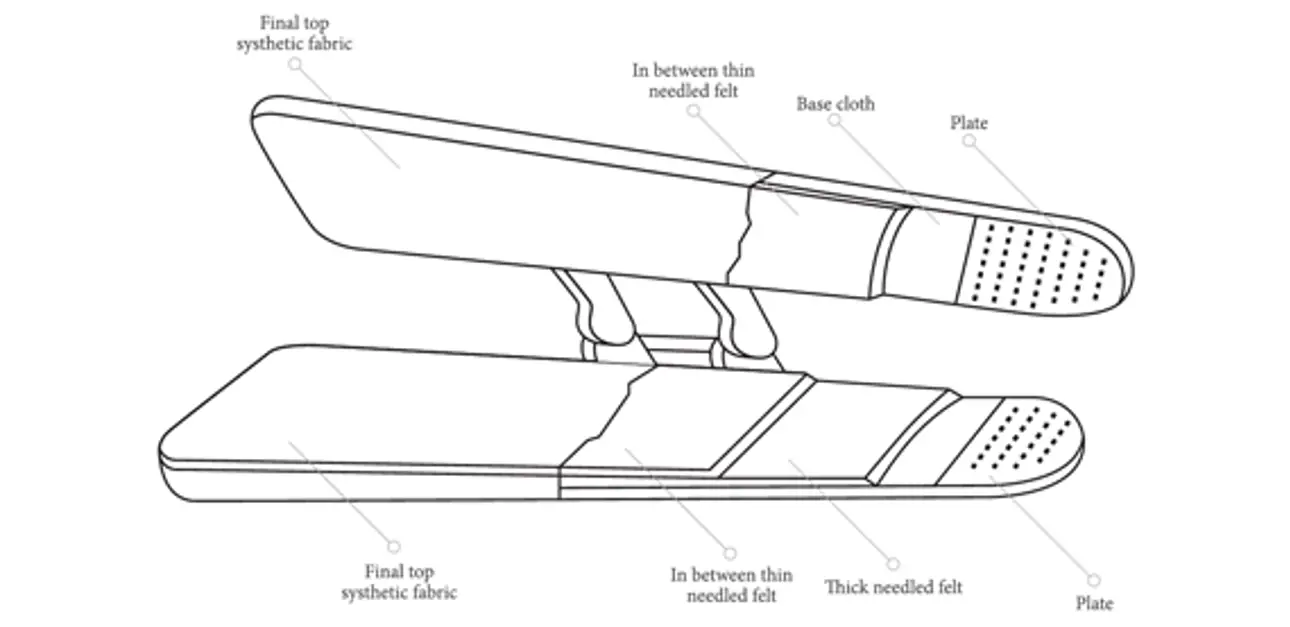 Final top systhetic fabric

In between thin needled felt

Base cloth

Plate

Final top systhetic fabric

In between thin needled felt

Thick needled felt

Plate