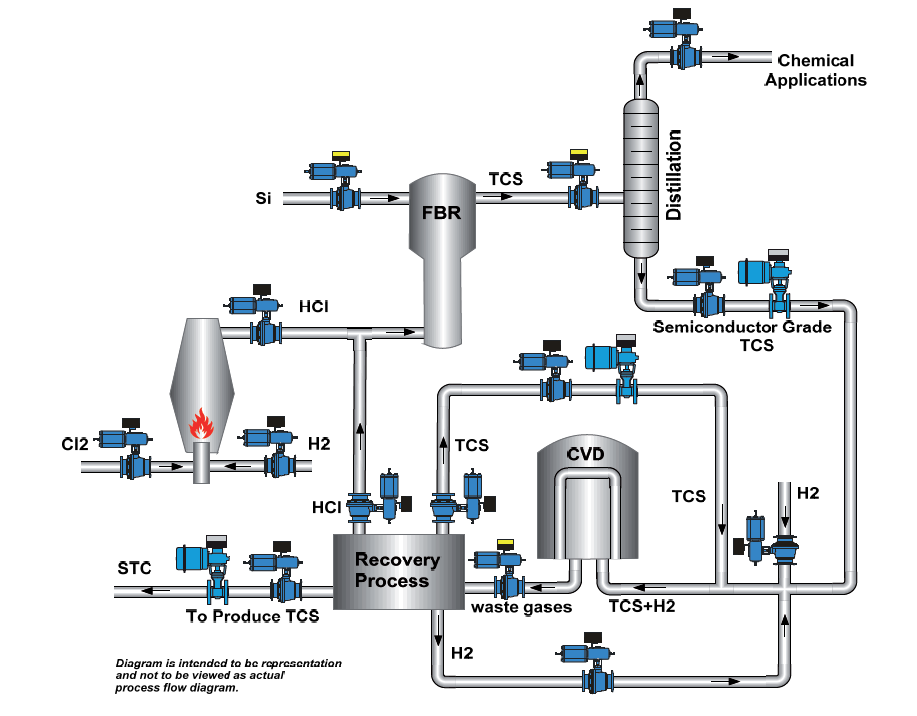 Chemical Applications

Distillation

Si

FBR

TCS

HCl

Semiconductor Grade TCS

Cl2

H2

TCS

CVD

TCS

H2

HCl

STC

Recovery Process

To Produce TCS

waste gases

TCS+H2

H2

Diagram is intended to be representation and not to be viewed as actual process flow diagram.