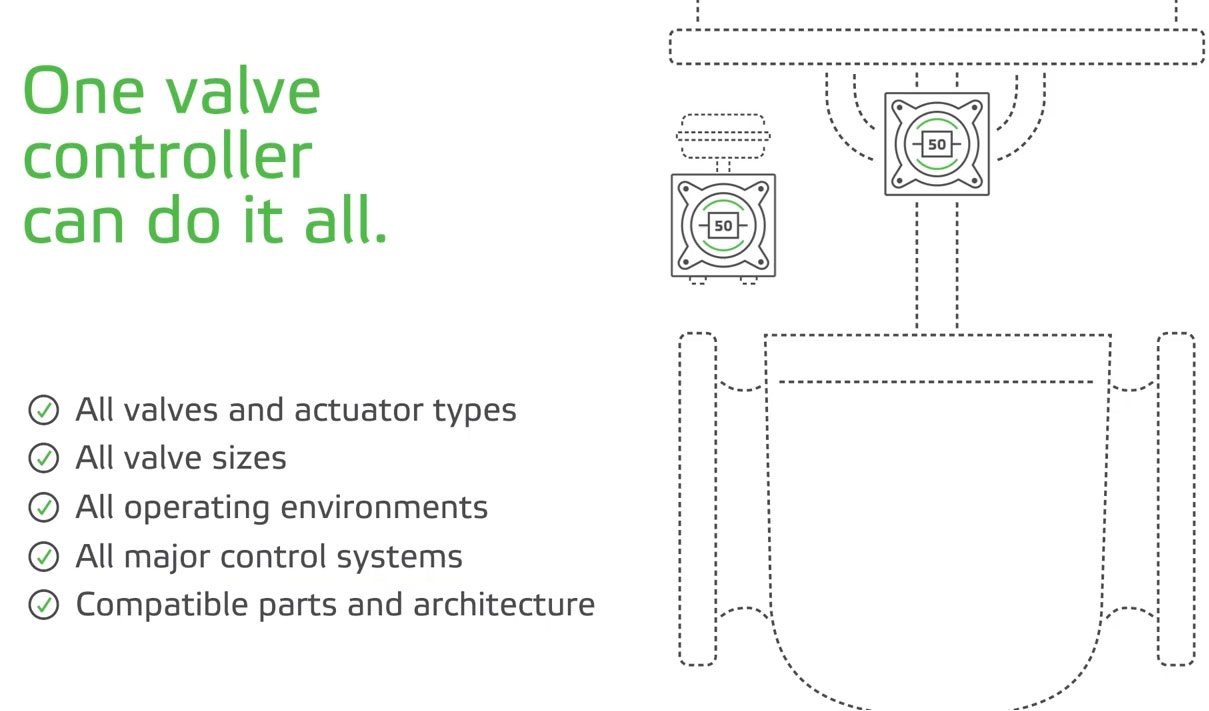 One valve controller can do it all.

All valves and actuator types
All valve sizes
All operating environments
All major control systems
Compatible parts and architecture

50

50