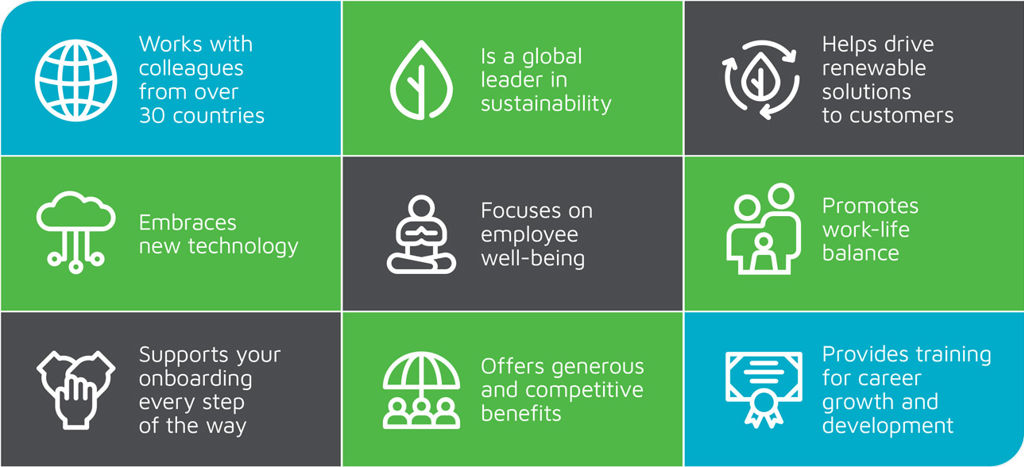 Works with colleagues from over 30 countries

Is a global leader in sustainability

Helps drive renewable solutions to customers

Embraces new technology

Focuses on employee well-being

Promotes work-life balance

Supports your onboarding every step of the way

Offers generous and competitive benefits

Provides training for career growth and development