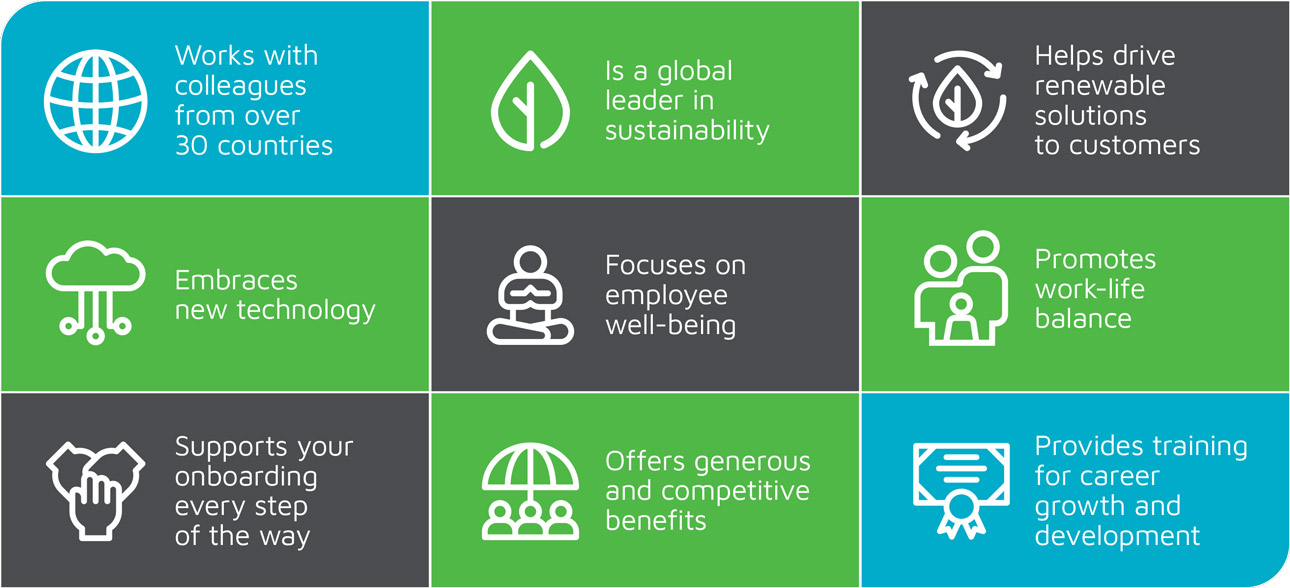 Works with colleagues from over 30 countries

Is a global leader in sustainability

Helps drive renewable solutions to customers

Embraces new technology

Focuses on employee well-being

Promotes work-life balance

Supports your onboarding every step of the way

Offers generous and competitive benefits

Provides training for career growth and development