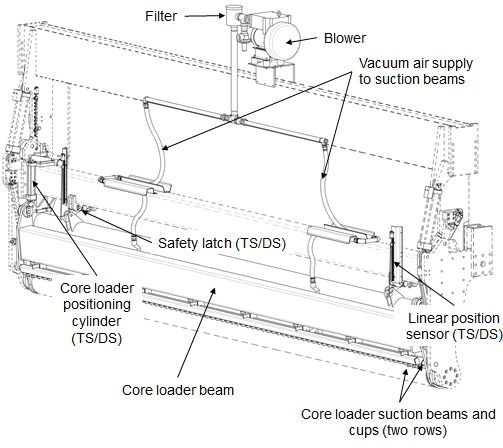 Filter

Blower

Vacuum air supply to suction beams

Safety latch (TS/DS)

Core loader positioning cylinder (TS/DS)

Linear position sensor (TS/DS)

Core loader beam

Core loader suction beams and cups (two rows)