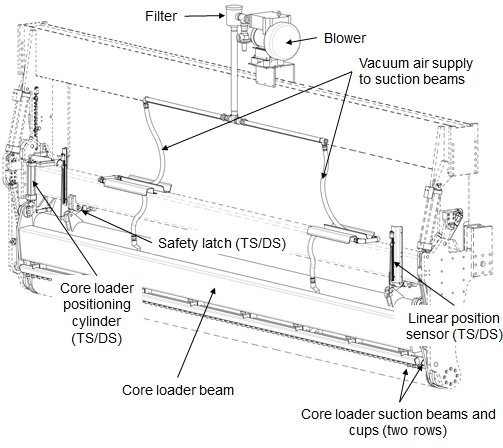 Filter

Blower

Vacuum air supply to suction beams

Safety latch (TS/DS)

Core loader positioning cylinder (TS/DS)

Linear position sensor (TS/DS)

Core loader beam

Core loader suction beams and cups (two rows)