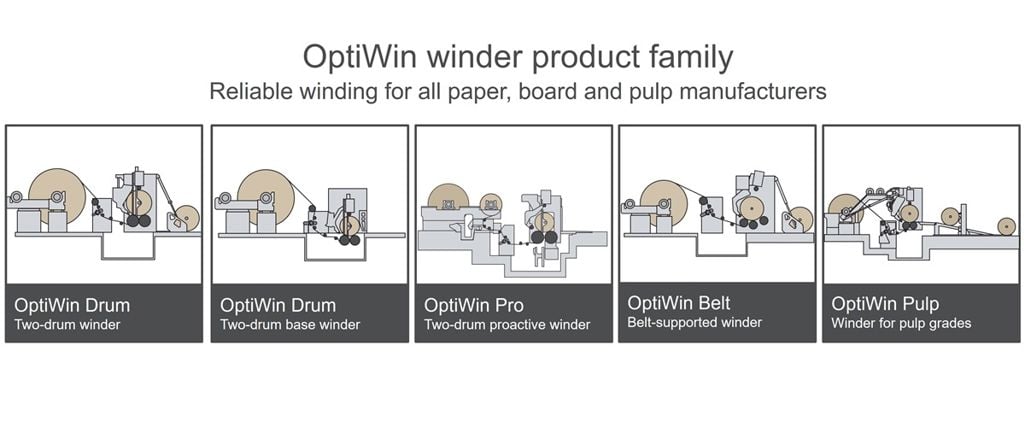 OptiWin winder product family
Reliable winding for all paper, board and pulp manufacturers

OptiWin Drum
Two-drum winder

OptiWin Drum
Two-drum base winder

OptiWin Pro
Two-drum proactive winder

OptiWin Belt
Belt-supported winder

OptiWin Pulp
Winder for pulp grades