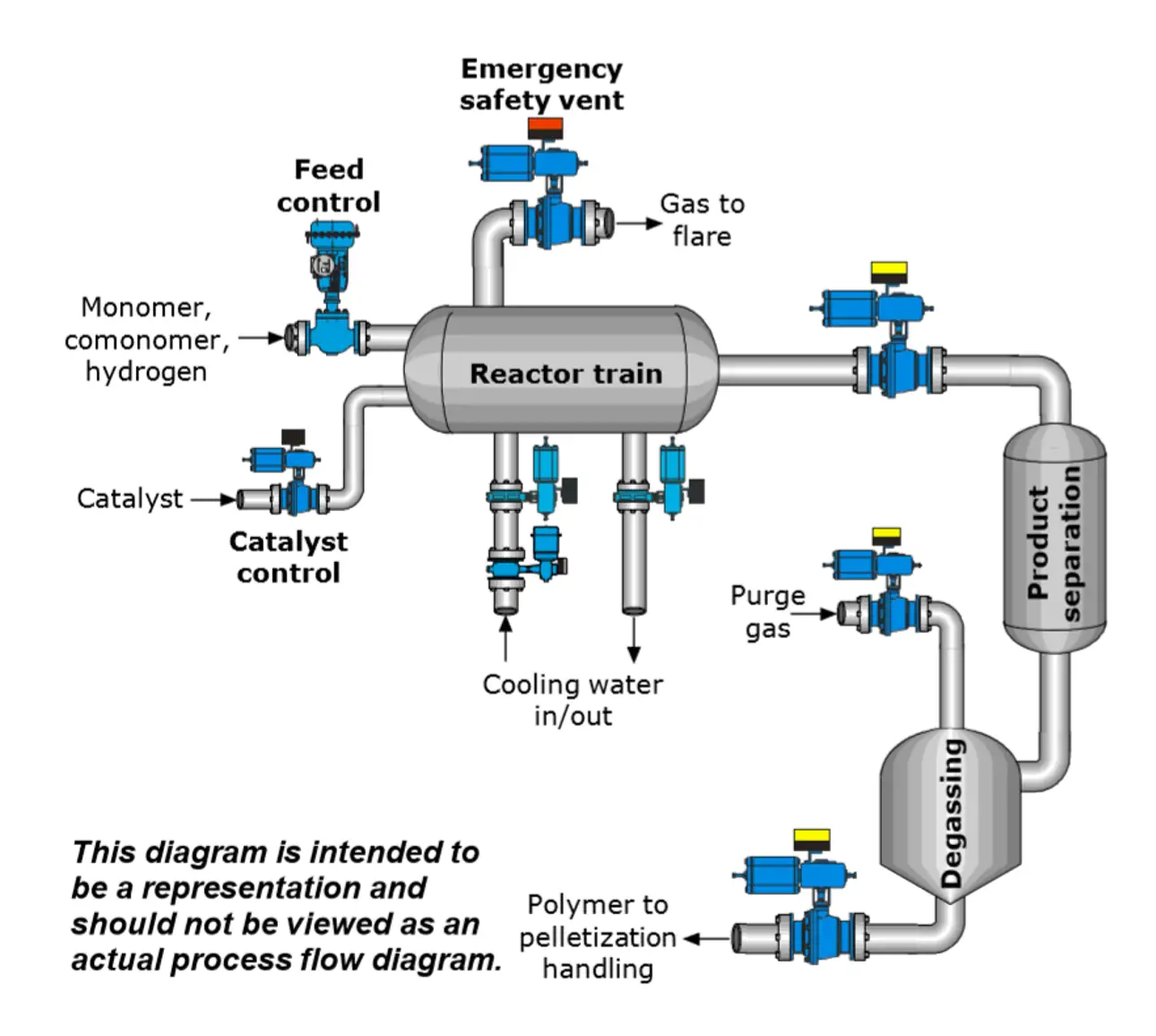 Emergency safety vent

Feed control

Gas to flare

Monomer, comonomer, hydrogen

Reactor train

Catalyst

Catalyst control

Product separation

Purge gas

Cooling water in/out

Degassing

This diagram is intended to be a representation and should not be viewed as an actual process flow diagram.

Polymer to pelletization handling