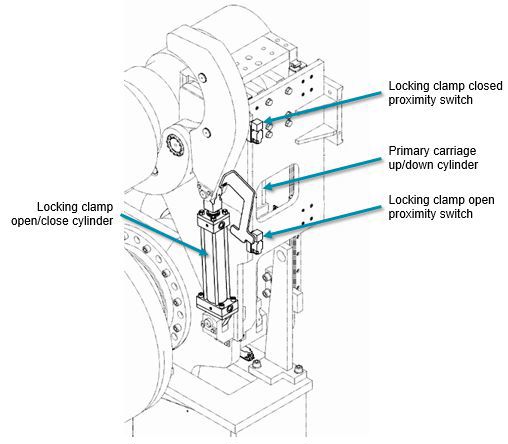 Locking clamp closed proximity switch

Primary carriage up/down cylinder

Locking clamp open/close cylinder

Locking clamp open proximity switch