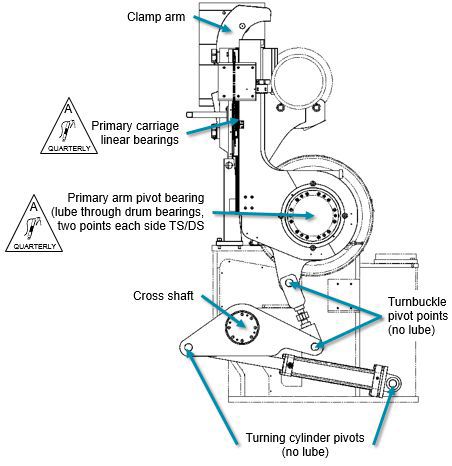 Clamp arm

A
QUARTERLY

Primary carriage linear bearings

A
QUARTERLY

Primary arm pivot bearing (lube through drum bearings, two points each side TS/DS

Cross shaft

Turnbuckle pivot points (no lube)

Turning cylinder pivots (no lube)