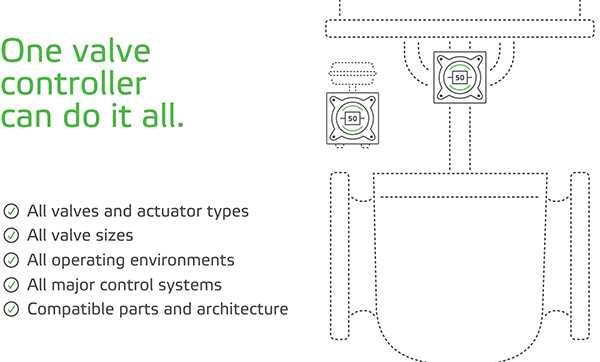 One valve controller can do it all.

All valves and actuator types
All valve sizes
All operating environments
All major control systems
Compatible parts and architecture

50

50