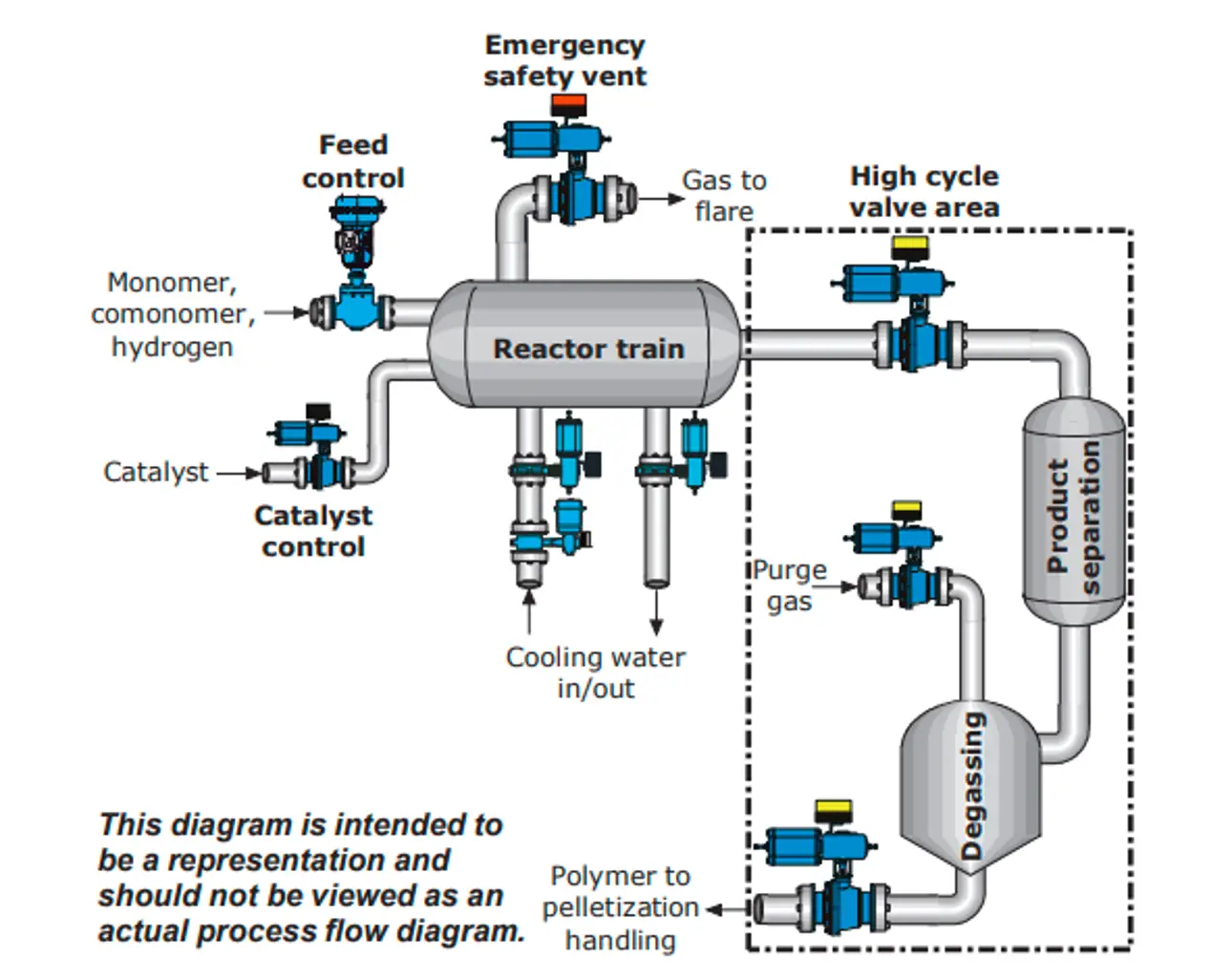 Emergency safety vent

Feed control

Gas to flare

High cycle valve area

Monomer, comonomer, hydrogen

Reactor train

Catalyst

Catalyst control

Product separation

Purge gas

Cooling water in/out

Degassing

This diagram is intended to be a representation and should not be viewed as an actual process flow diagram.

Polymer to pelletization handling