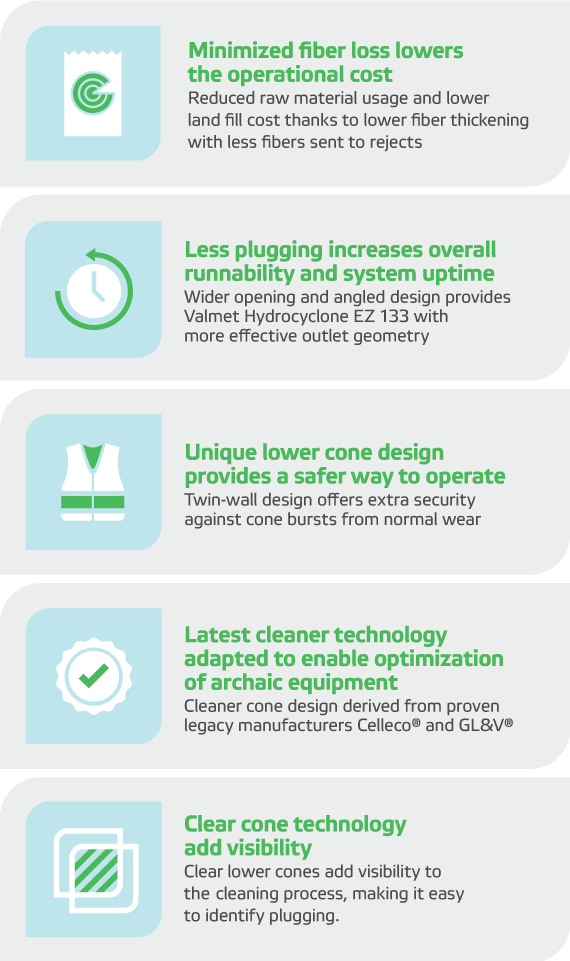 Minimized fiber loss lowers the operational cost
Reduced raw material usage and lower land fill cost thanks to lower fiber thickening with less fibers sent to rejects

Less plugging increases overall runnability and system uptime
Wider opening and angled design provides Valmet Hydrocyclone EZ 133 with more effective outlet geometry

Unique lower cone design provides a safer way to operate
Twin-wall design offers extra security against cone bursts from normal wear

Latest cleaner technology adapted to enable optimization of archaic equipment
Cleaner cone design derived from proven legacy manufacturers Celleco® and GL&V®

Clear cone technology add visibility
Clear lower cones add visibility to the cleaning process, making it easy to identify plugging.