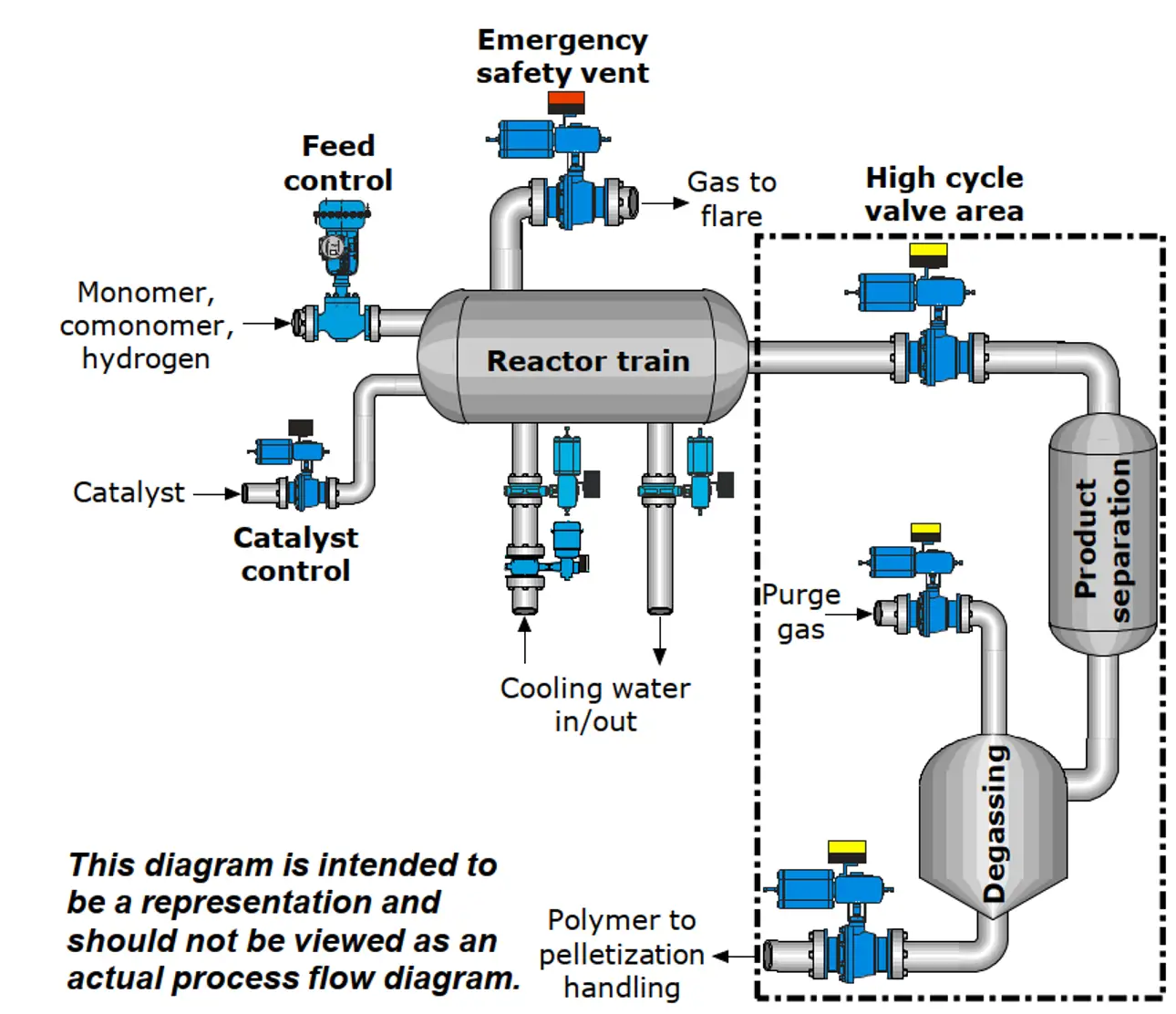 Emergency safety vent

Feed control

Gas to flare

High cycle valve area

Monomer, comonomer, hydrogen

Reactor train

Catalyst

Catalyst control

Product separation

Purge gas

Cooling water in/out

Degassing

This diagram is intended to be a representation and should not be viewed as an actual process flow diagram.

Polymer to pelletization handling